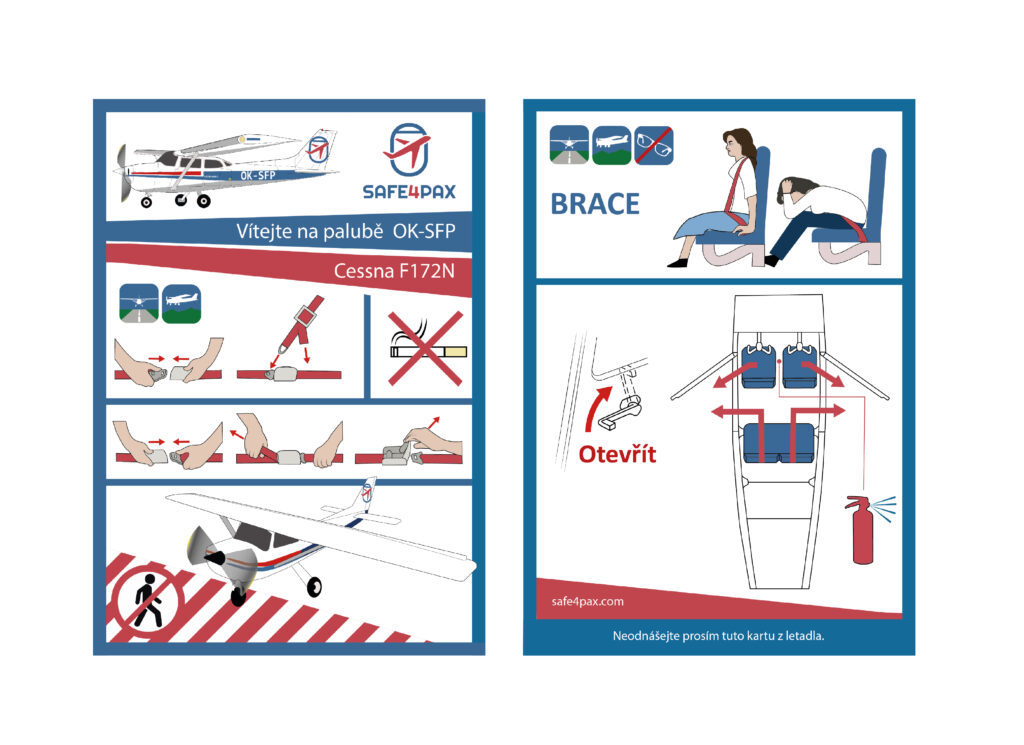 OK-SFP

SAFE4PAX

Vítejte na palubě OK-SFP

Cessna F172N

BRACE

Otevřít

safe4pax.com

Neodnášejte prosím tuto kartu z letadla.